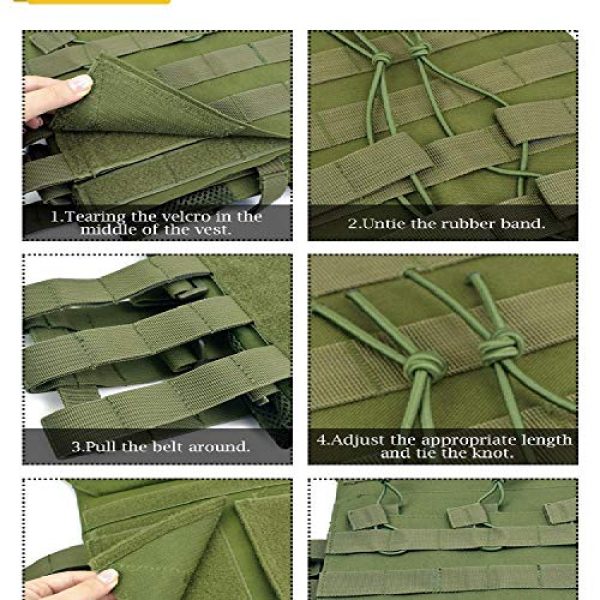 1.Tearing the velcro in the middle of the vest.

2.Untie the rubber band.

3.Pull the belt around.

4.Adjust the appropriate length and tie the knot.