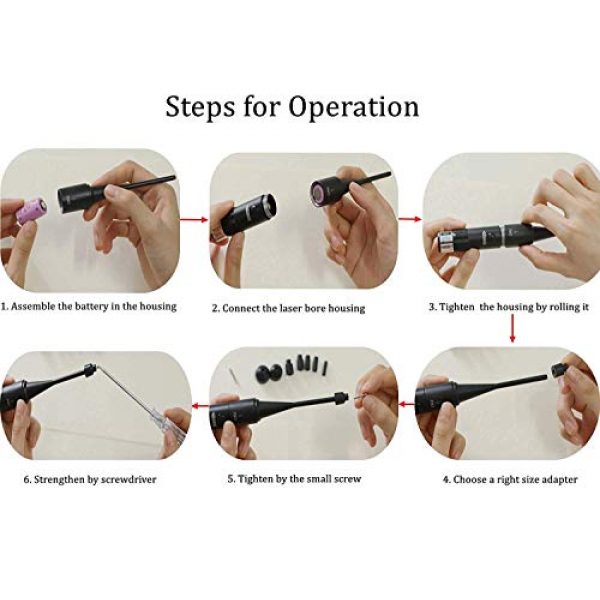 Steps for Operation

1. Assemble the battery in the housing

2. Connect the laser bore housing

3. Tighten the housing by rolling it

4. Choose a right size adapter

5. Tighten by the small screw

6. Strengthen by screwdriver